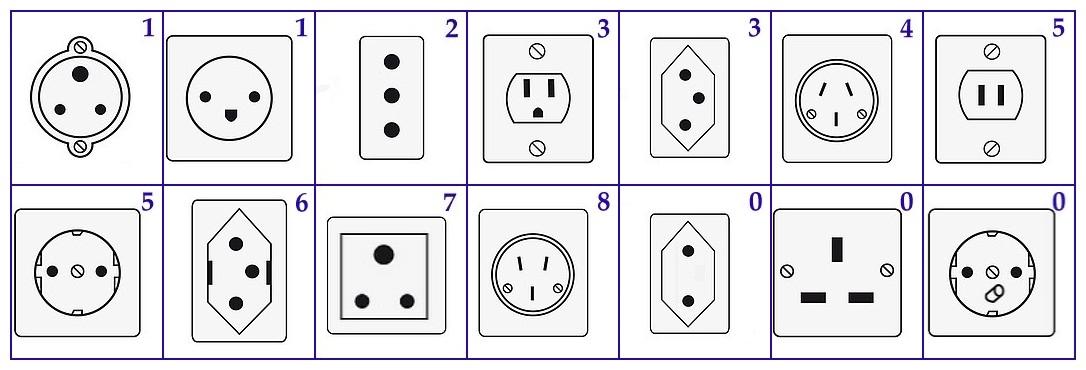 | 1 | 1 | 2 | 3 | 3 | 4 | 5 |
|---|---|---|---|---|---|---|
| 5 | 6 | 7 | 8 | 0 | 0 | 0 |